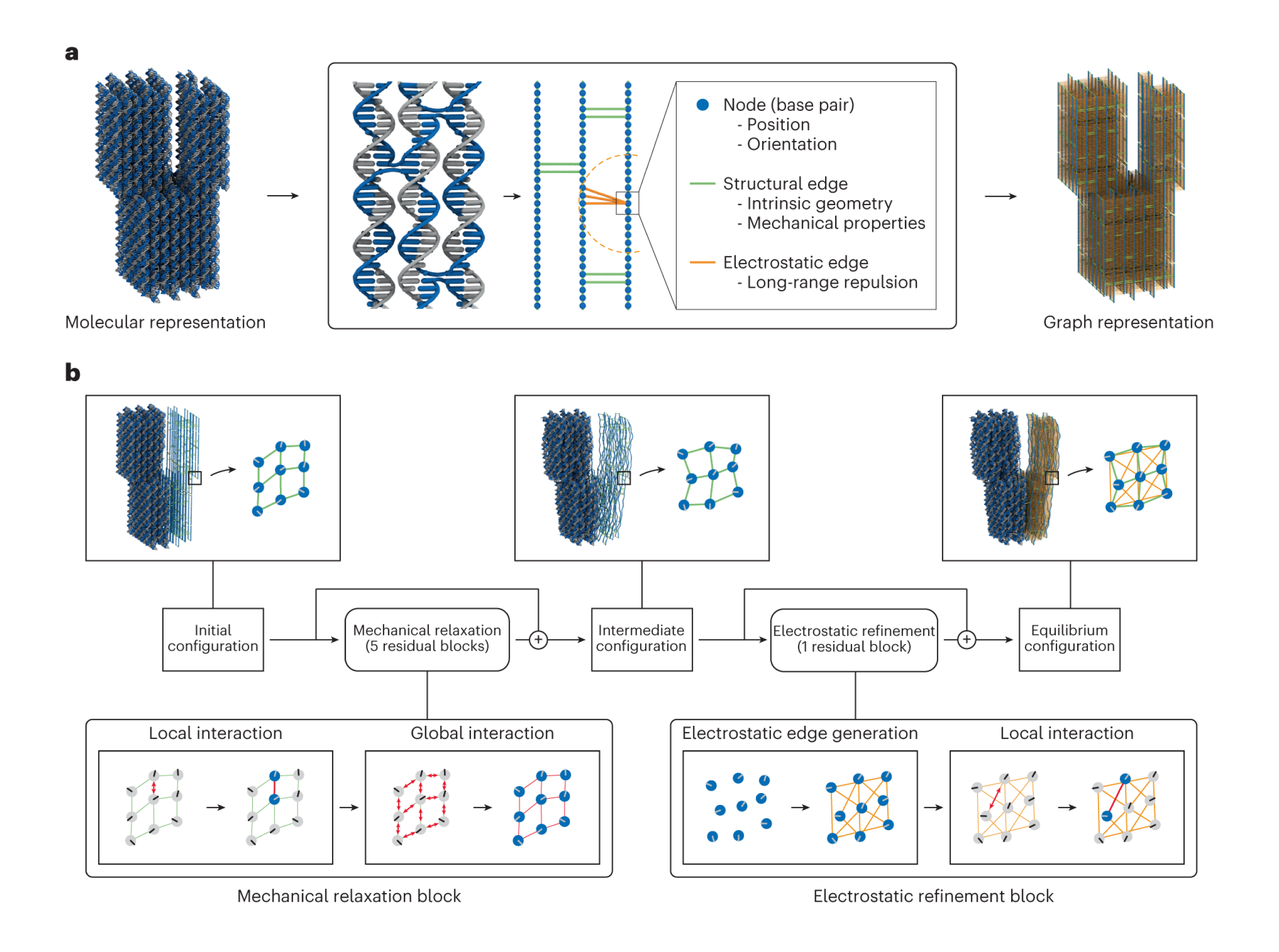 a

Molecular representation

Node (base pair)
- Position
- Orientation

Structural edge
- Intrinsic geometry
- Mechanical properties

Electrostatic edge
- Long-range repulsion

Graph representation

b

Initial configuration

Mechanical relaxation (5 residual blocks)

+

Intermediate configuration

Electrostatic refinement (1 residual block)

+

Equilibrium configuration

Local interaction

Global interaction

Mechanical relaxation block

Electrostatic edge generation

Local interaction

Electrostatic refinement block